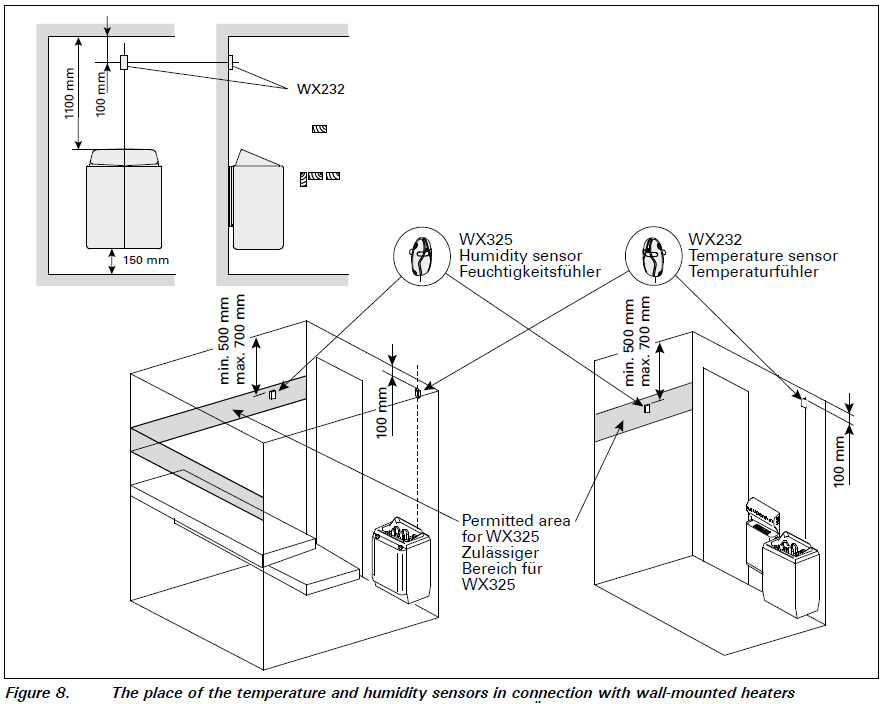 1100 mm
100 mm
WX232
150 mm

WX325
Humidity sensor
Feuchtigkeitsfühler

WX232
Temperature sensor
Temperaturfühler

min. 500 mm
max. 700 mm
100 mm

min. 500 mm
max. 700 mm
100 mm

Permitted area for WX325
Zulässiger Bereich für WX325

Figure 8. The place of the temperature and humidity sensors in connection with wall-mounted heaters